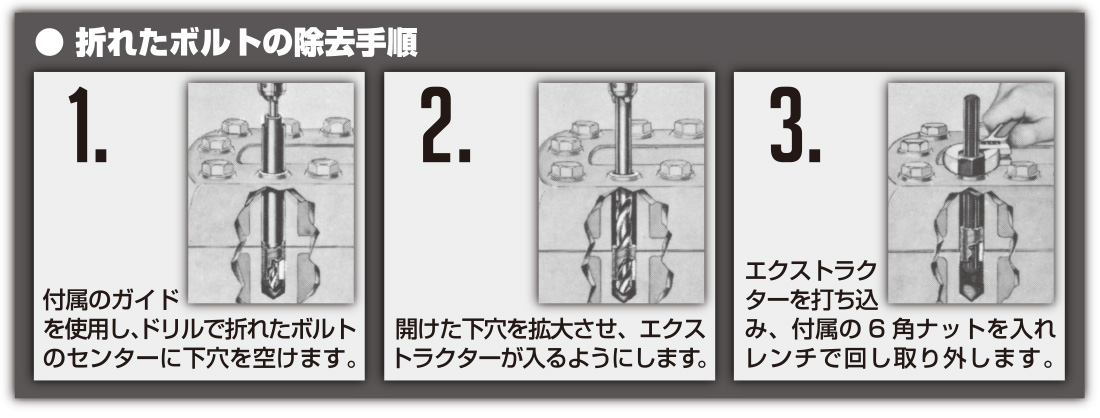 ● 折れたボルトの除去手順

1.

付属のガイドを使用し、ドリルで折れたボルトのセンターに下穴を空けます。

2.

開けた下穴を拡大させ、エクストラクターが入るようにします。

3.

エクストラクターを打ち込み、付属の６角ナットを入れレンチで回し取り外します。